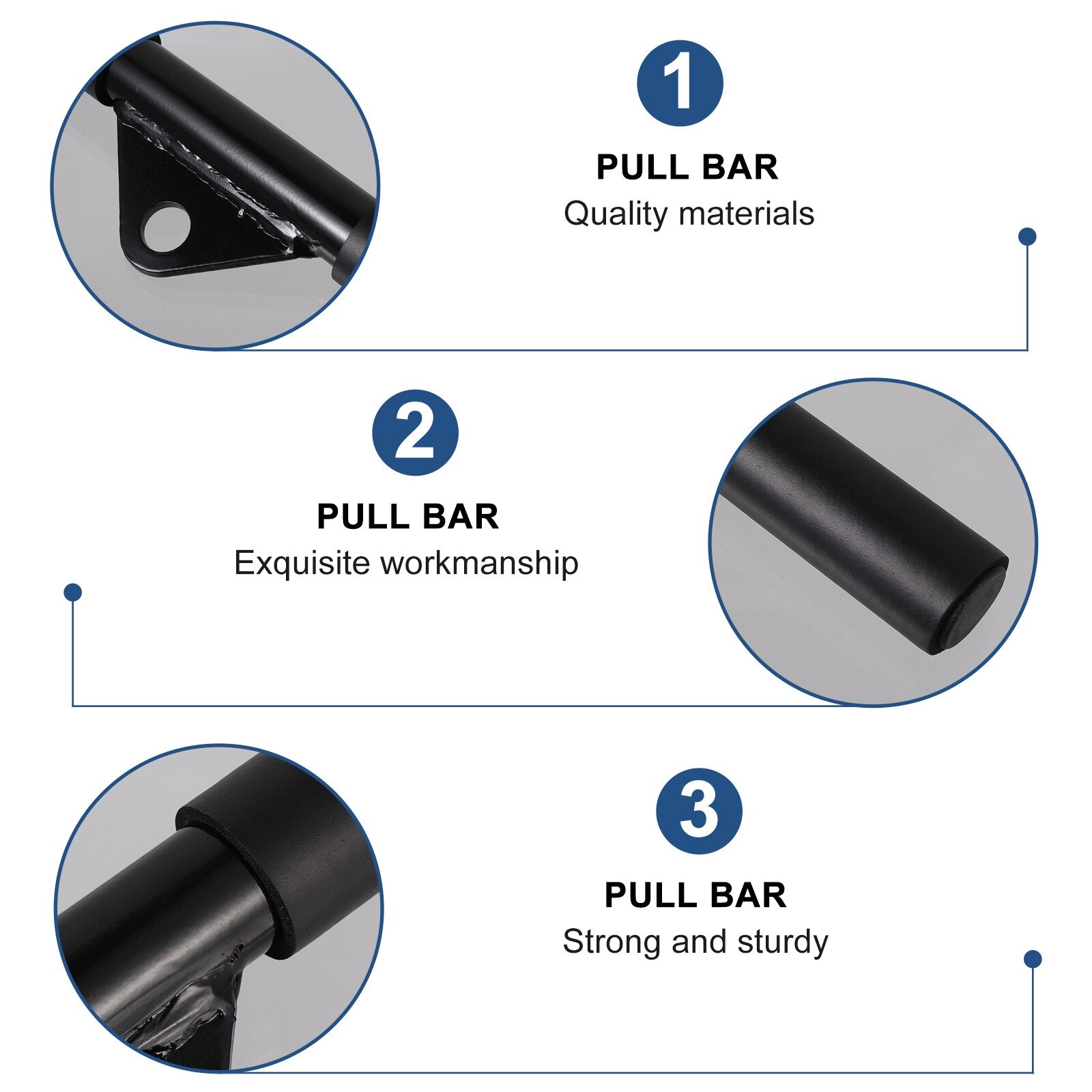 1

PULL BAR

Quality materials

2

PULL BAR

Exquisite workmanship

3

PULL BAR

Strong and sturdy