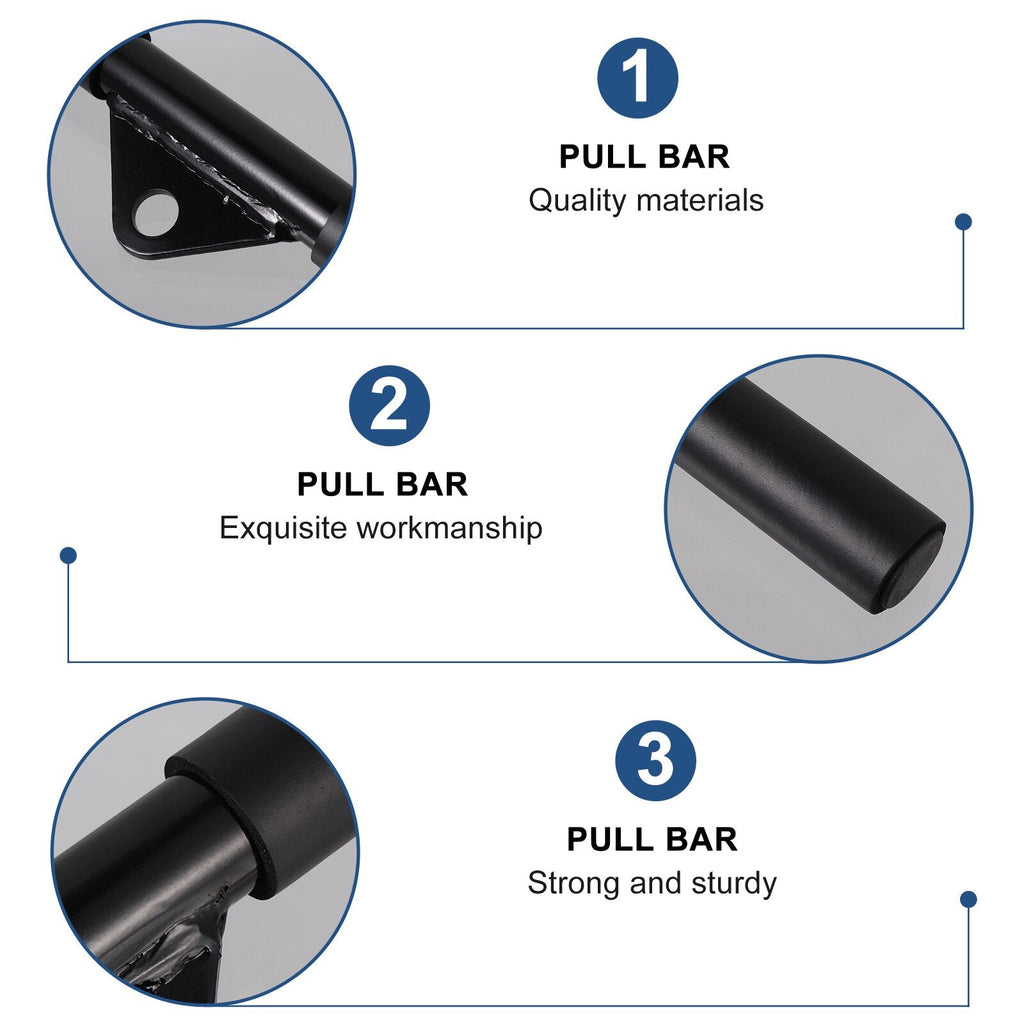 1
PULL BAR
Quality materials

2
PULL BAR
Exquisite workmanship

3
PULL BAR
Strong and sturdy