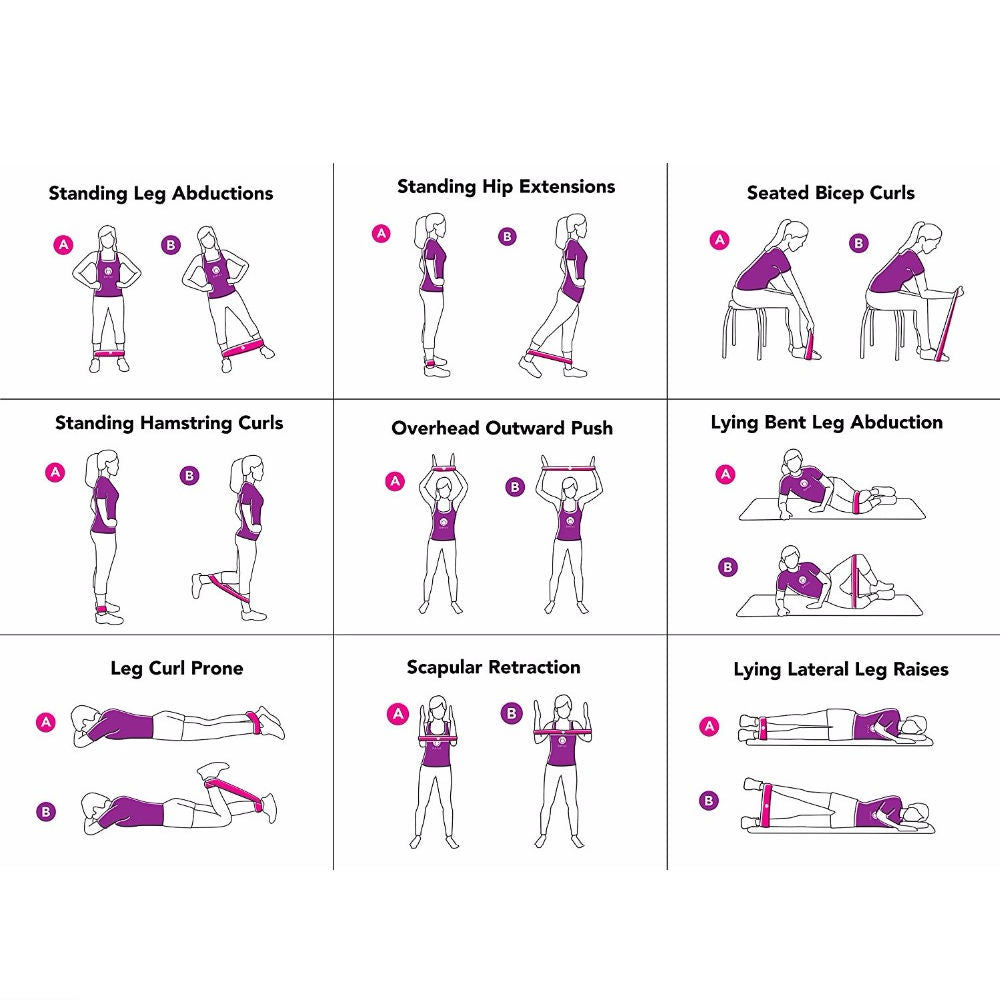 Standing Leg Abductions

A B

Standing Hip Extensions

A B

Seated Bicep Curls

A B

Standing Hamstring Curls

A B

Overhead Outward Push

A B

Lying Bent Leg Abduction

A

B

Leg Curl Prone

A

B

Scapular Retraction

A B

Lying Lateral Leg Raises

A

B