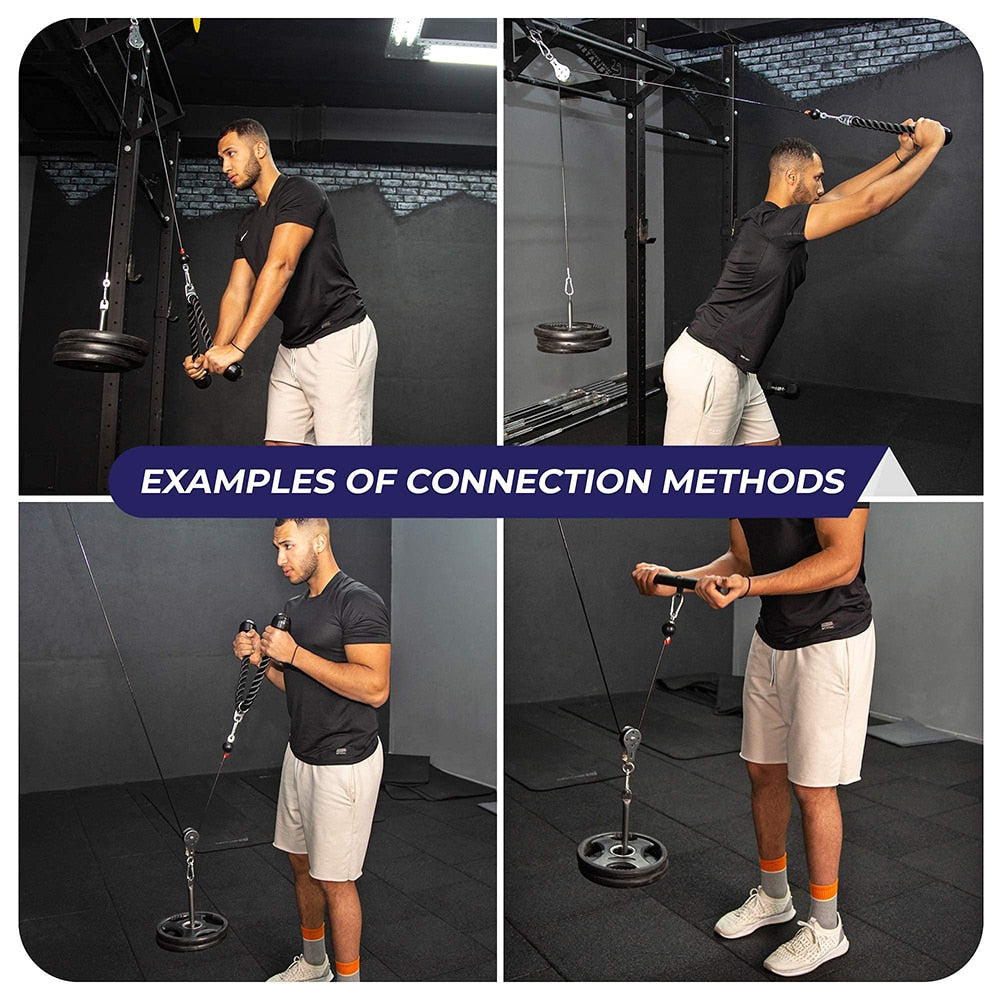 EXAMPLES OF CONNECTION METHODS