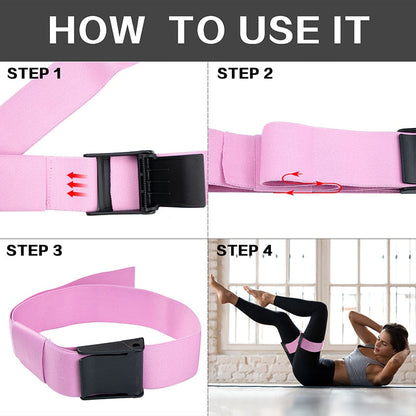 HOW TO USE IT

STEP 1

STEP 2

STEP 3

STEP 4