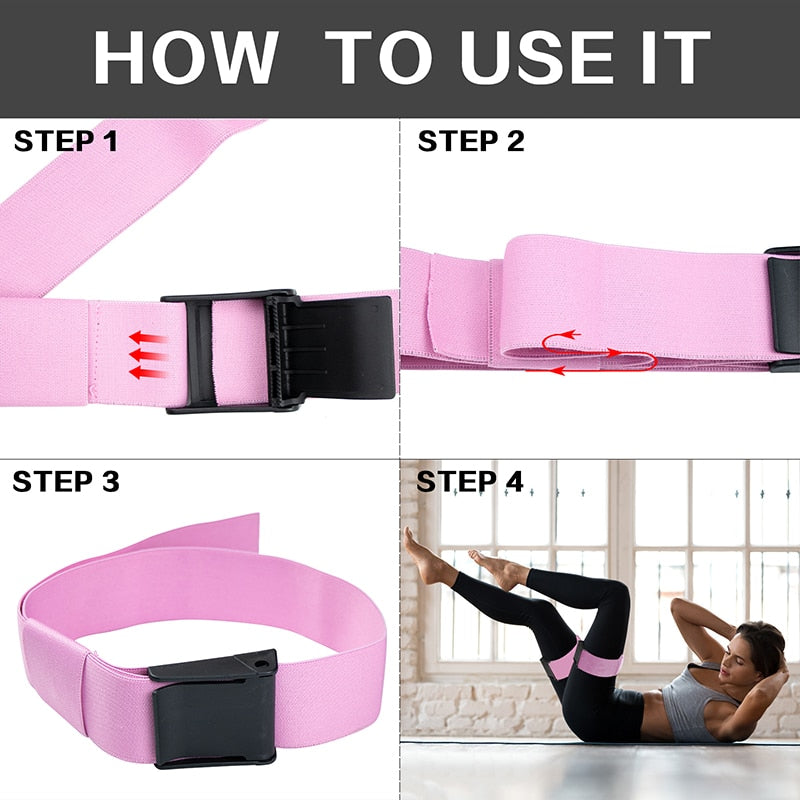 HOW TO USE IT

STEP 1

STEP 2

STEP 3

STEP 4