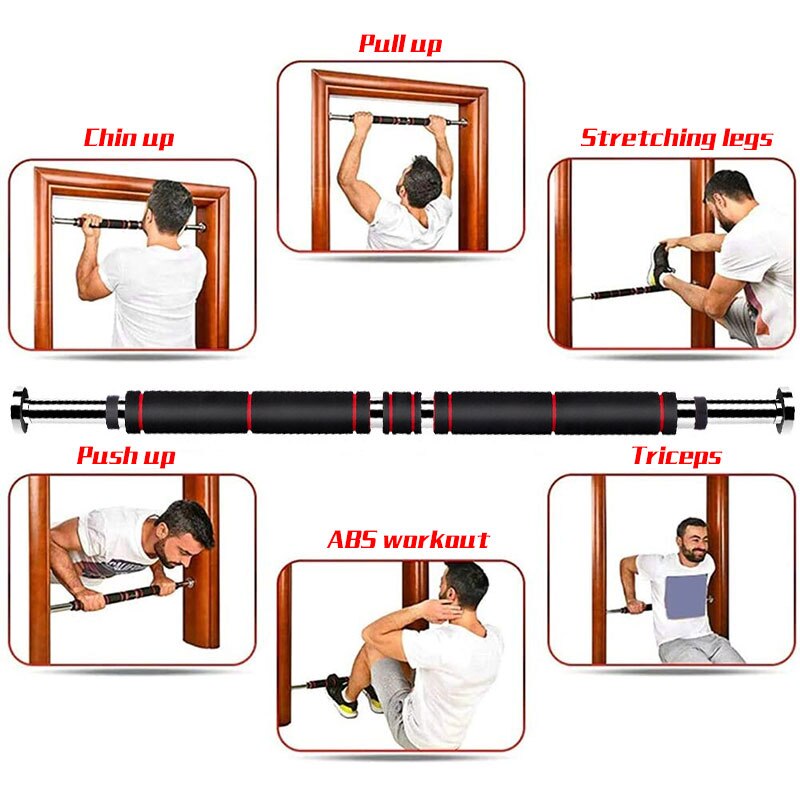 Pull up

Chin up

Stretching legs

Push up

Triceps

ABS workout