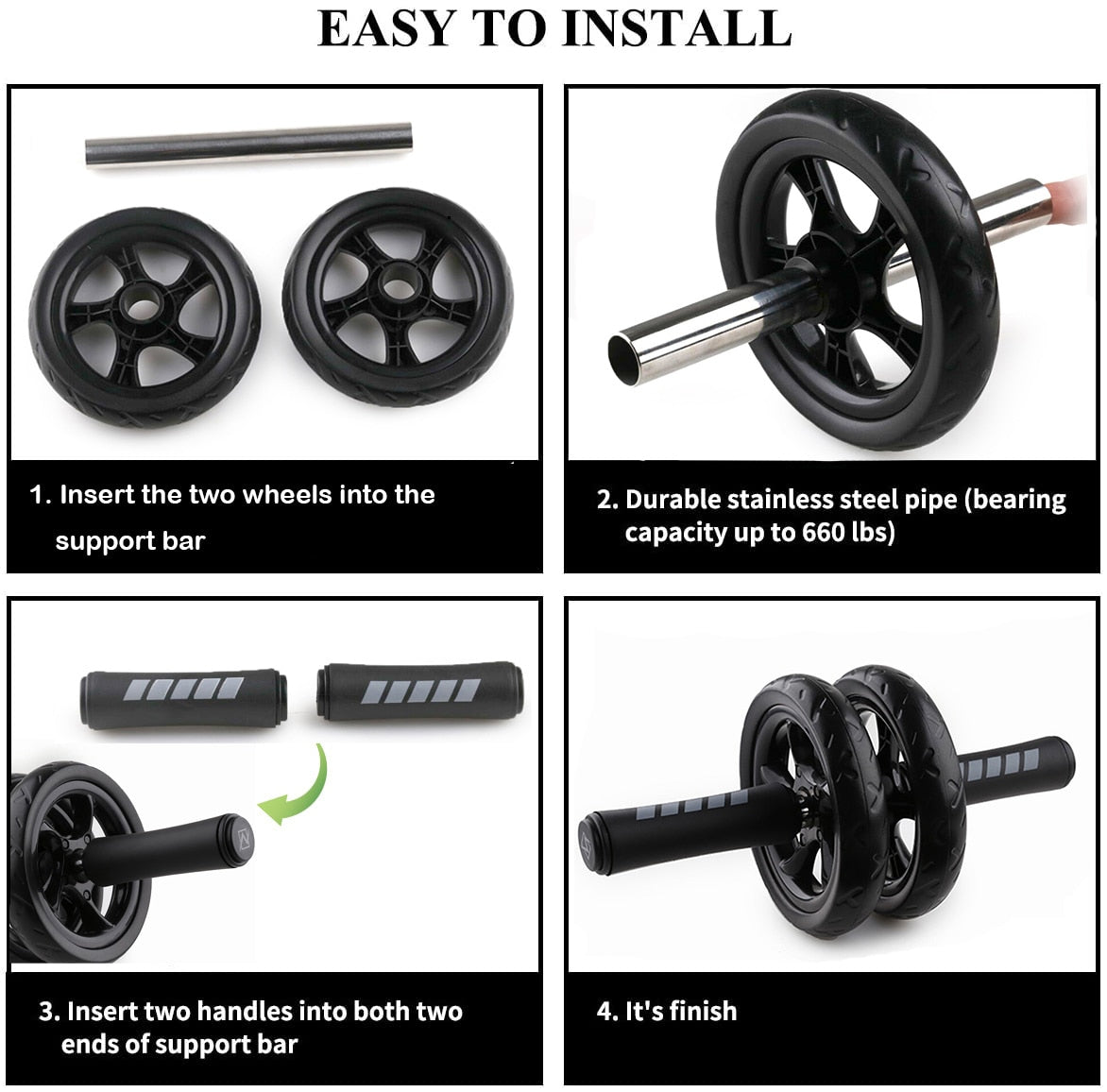 EASY TO INSTALL

1. Insert the two wheels into the support bar

2. Durable stainless steel pipe (bearing capacity up to 660 lbs)

3. Insert two handles into both two ends of support bar

4. It's finish